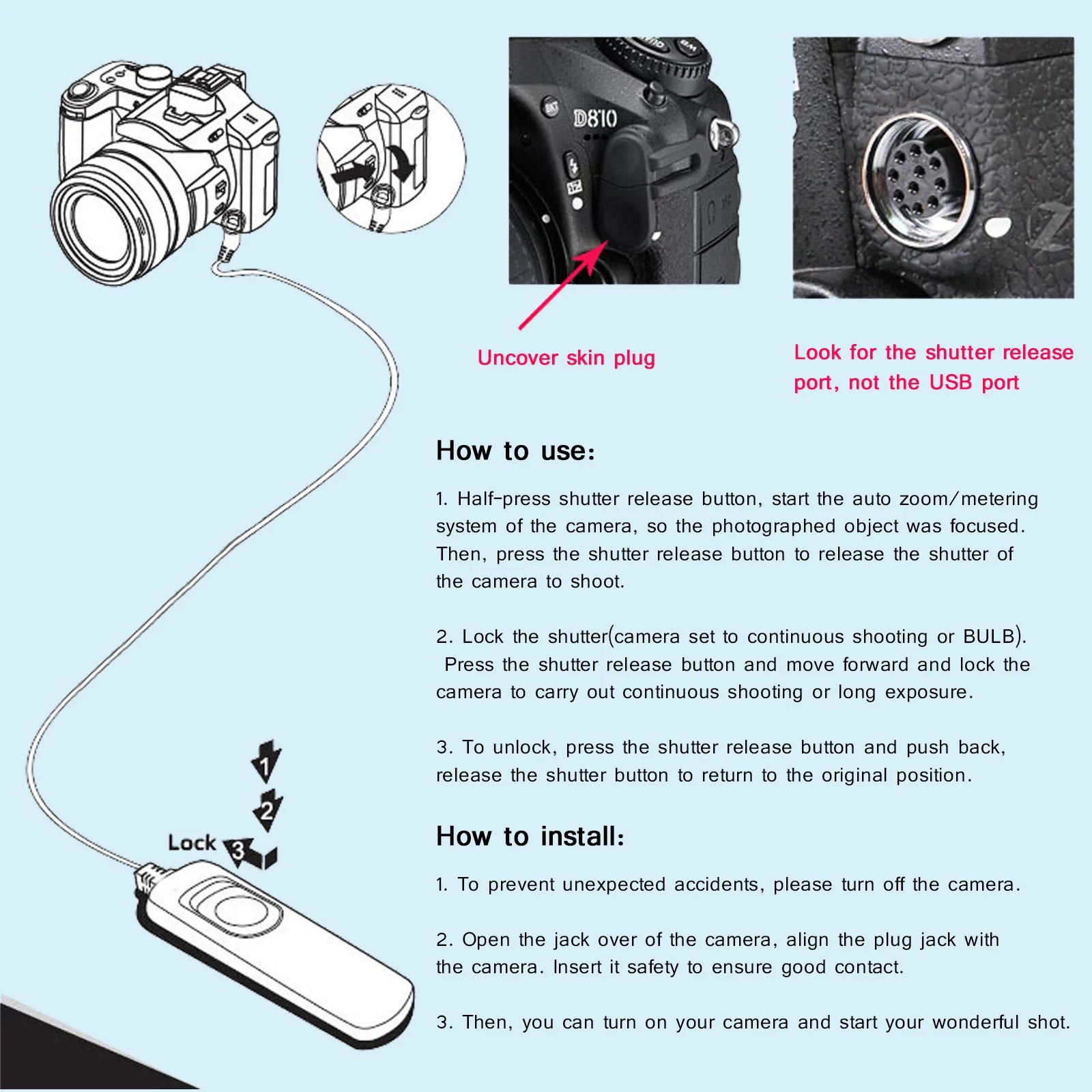 D810

Uncover skin plug

Look for the shutter release port, not the USB port

How to use:

1. Half-press shutter release button, start the auto zoom/metering system of the camera, so the photographed object was focused. Then, press the shutter release button to release the shutter of the camera to shoot.

2. Lock the shutter(camera set to continuous shooting or BULB). Press the shutter release button and move forward and lock the camera to carry out continuous shooting or long exposure.

3. To unlock, press the shutter release button and push back, release the shutter button to return to the original position.

How to install:

1. To prevent unexpected accidents, please turn off the camera.

2. Open the jack over of the camera, align the plug jack with the camera. Insert it safety to ensure good contact.

3. Then, you can turn on your camera and start your wonderful shot.

1
2
Lock 3