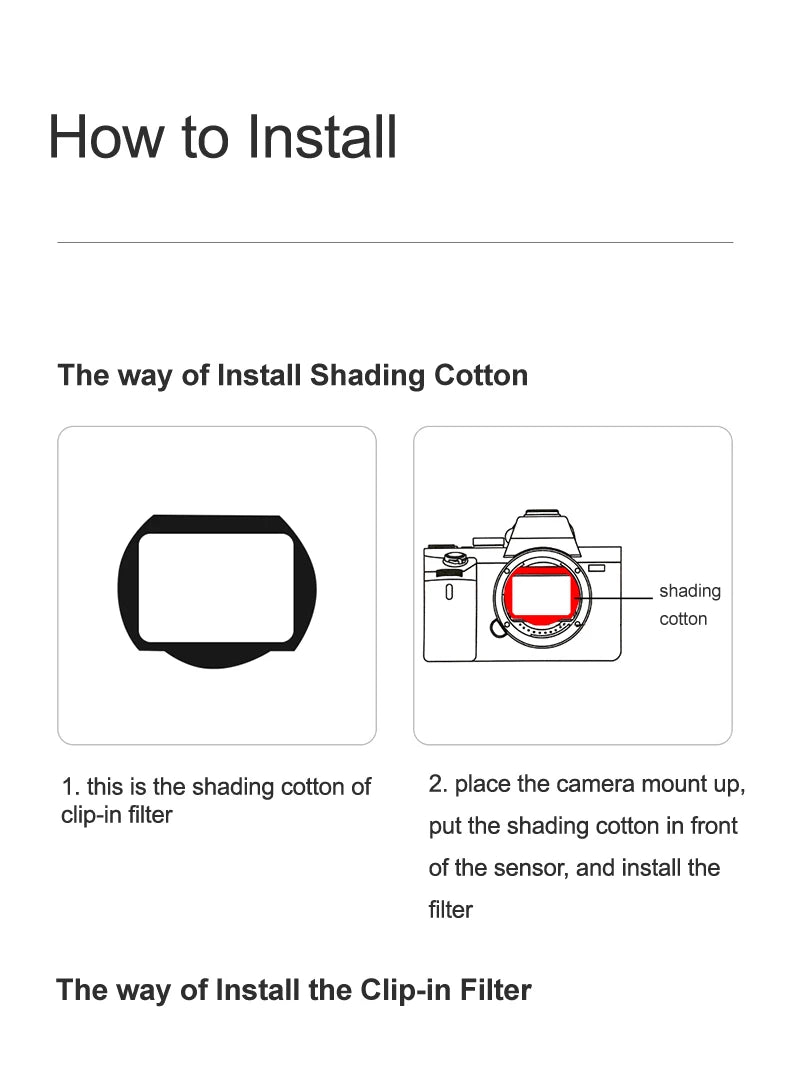 How to Install

The way of Install Shading Cotton

shading cotton

1. this is the shading cotton of clip-in filter

2. place the camera mount up, put the shading cotton in front of the sensor, and install the filter

The way of Install the Clip-in Filter