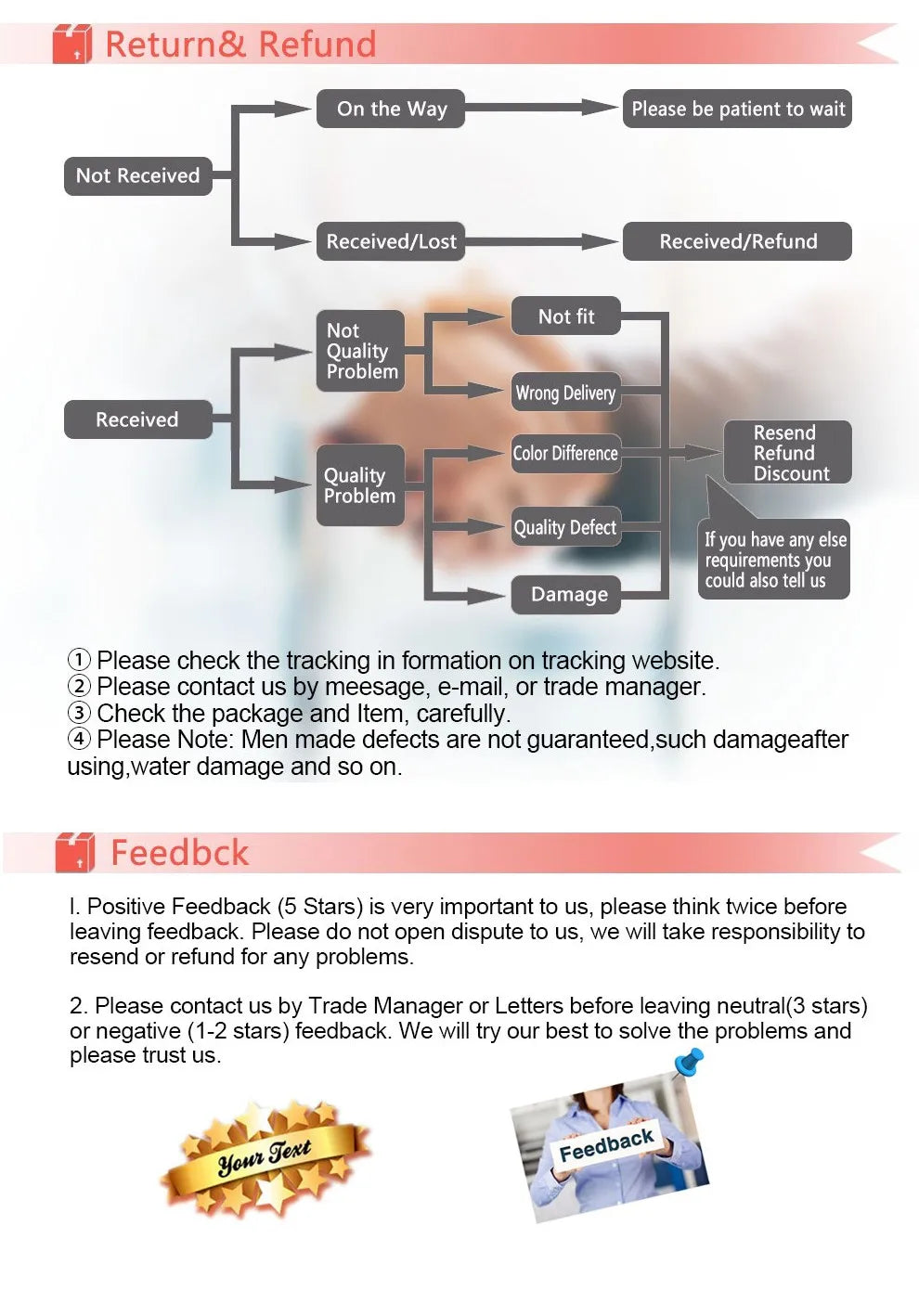 Return& Refund

Not Received

On the Way

Please be patient to wait

Received/Lost

Received/Refund

Received

Not Quality Problem

Quality Problem

Not fit

Wrong Delivery

Color Difference

Quality Defect

Damage

Resend Refund Discount

If you have any else requirements you could also tell us

① Please check the tracking in formation on tracking website.
② Please contact us by meesage, e-mail, or trade manager.
③ Check the package and Item, carefully.
④ Please Note: Men made defects are not guaranteed,such damageafter using,water damage and so on.

Feedbck

I. Positive Feedback (5 Stars) is very important to us, please think twice before leaving feedback. Please do not open dispute to us, we will take responsibility to resend or refund for any problems.

2. Please contact us by Trade Manager or Letters before leaving neutral(3 stars) or negative (1-2 stars) feedback. We will try our best to solve the problems and please trust us.

Your Text

Feedback